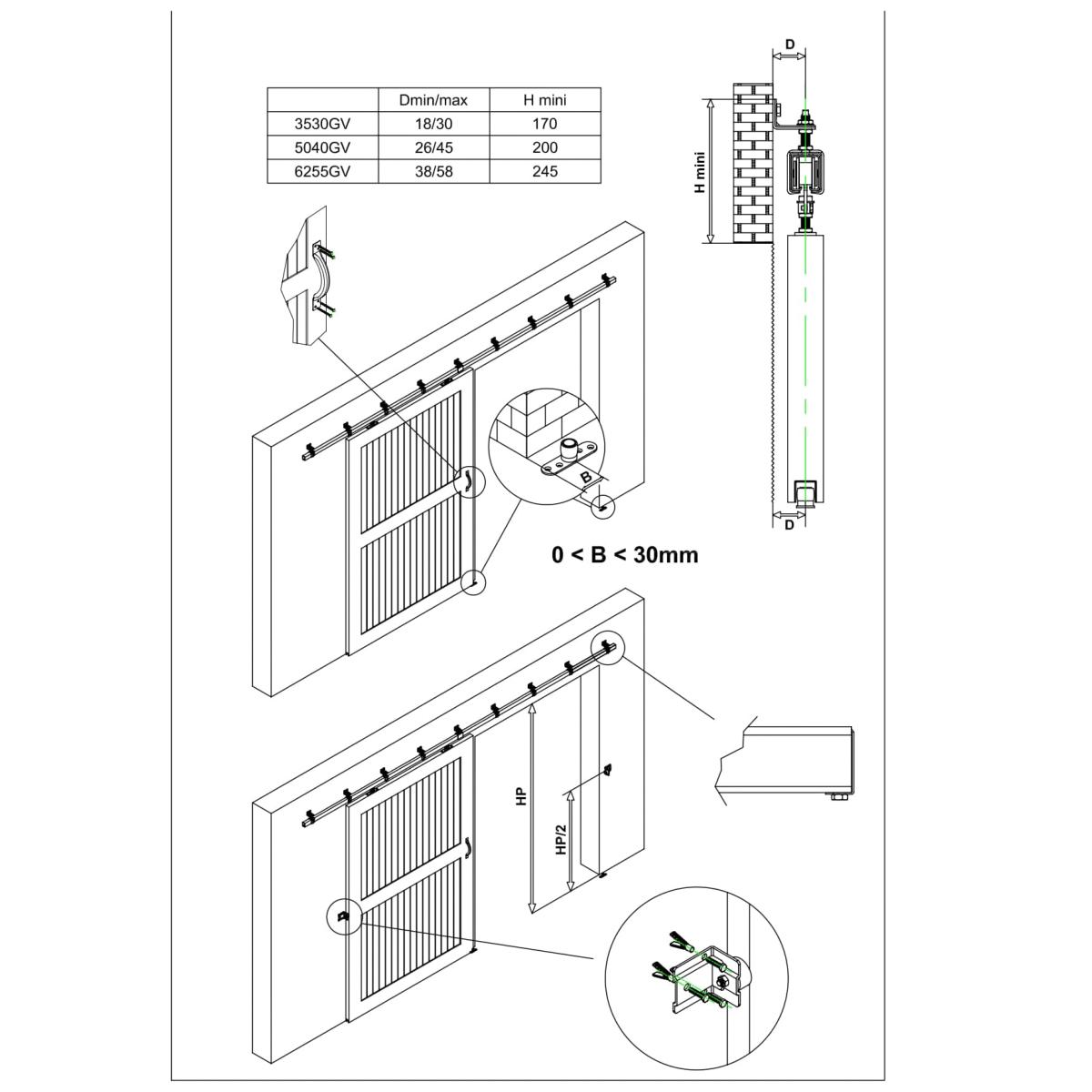 | | Dmin/max | H mini |
|---|---|---|
| 3530GV | 18/30 | 170 |
| 5040GV | 26/45 | 200 |
| 6255GV | 38/58 | 245 |

D

H mini

D

B

0 < B < 30mm

HP

HP/2